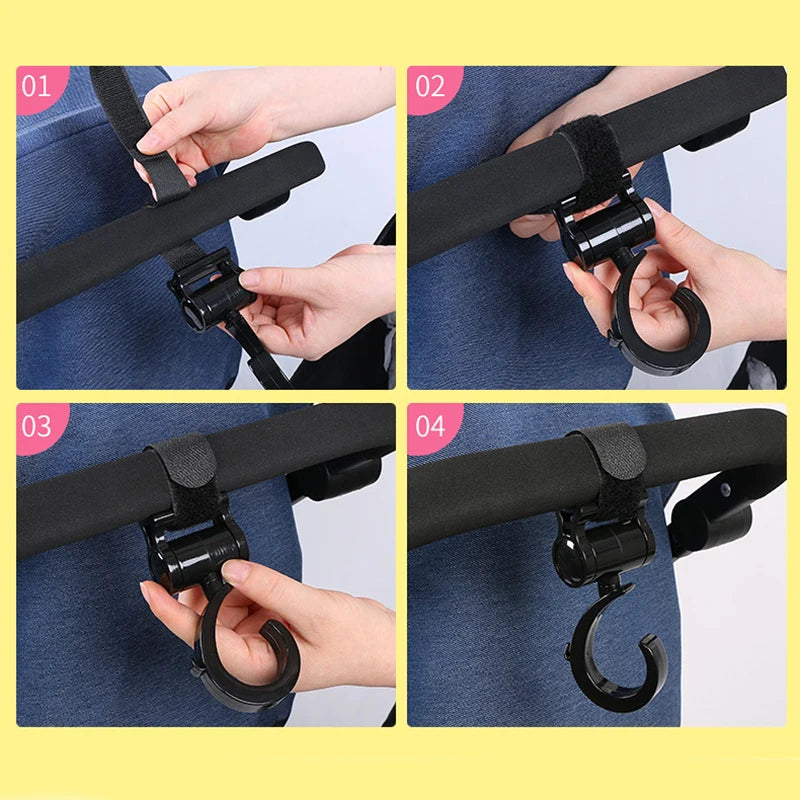 01

02

03

04