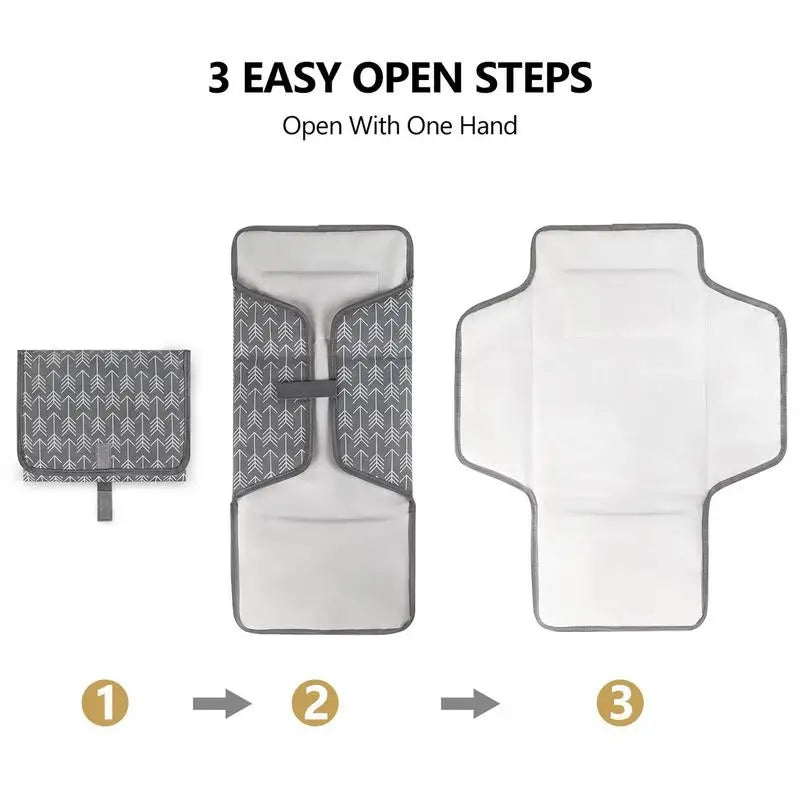 3 EASY OPEN STEPS

Open With One Hand

1

2

3