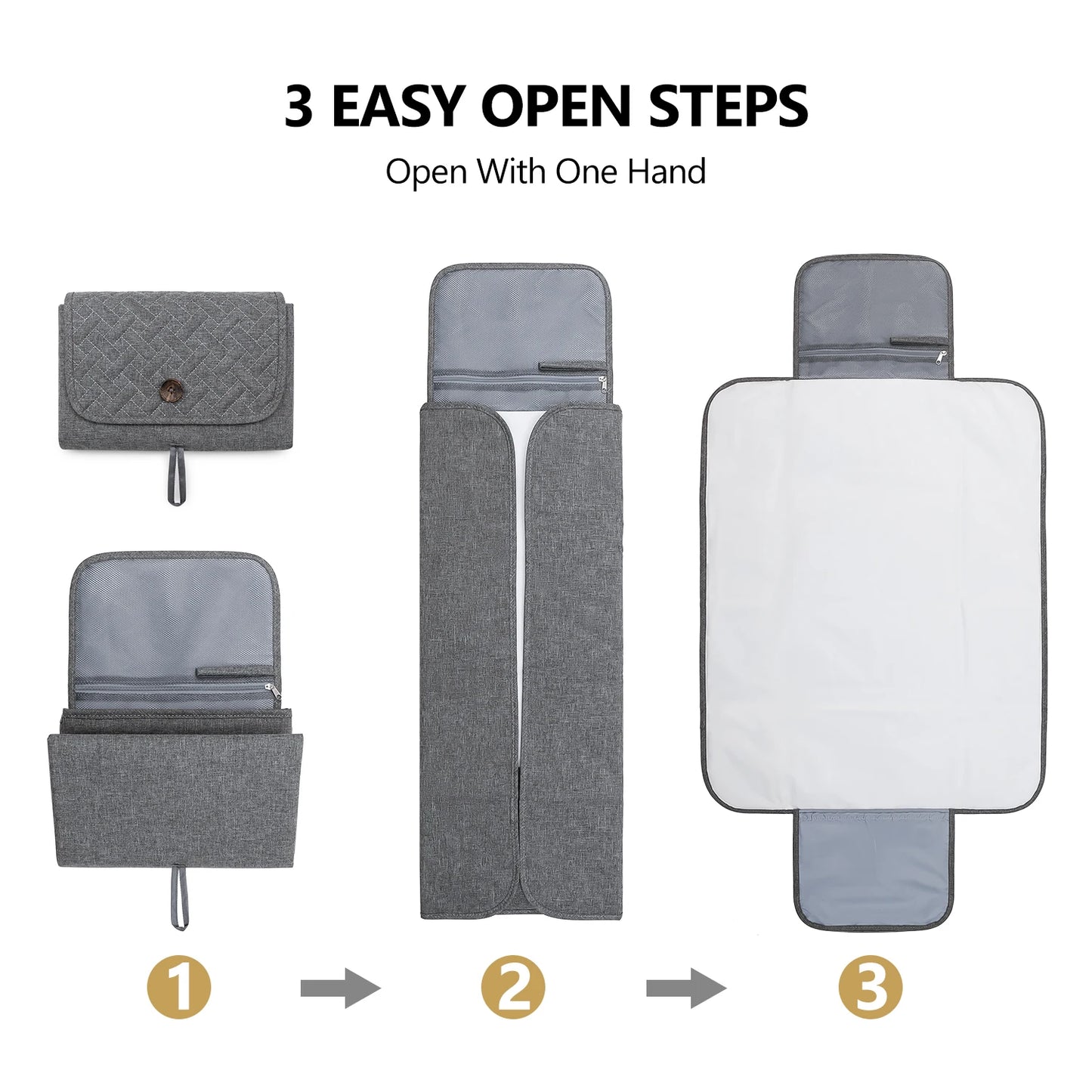 3 EASY OPEN STEPS

Open With One Hand

1

2

3