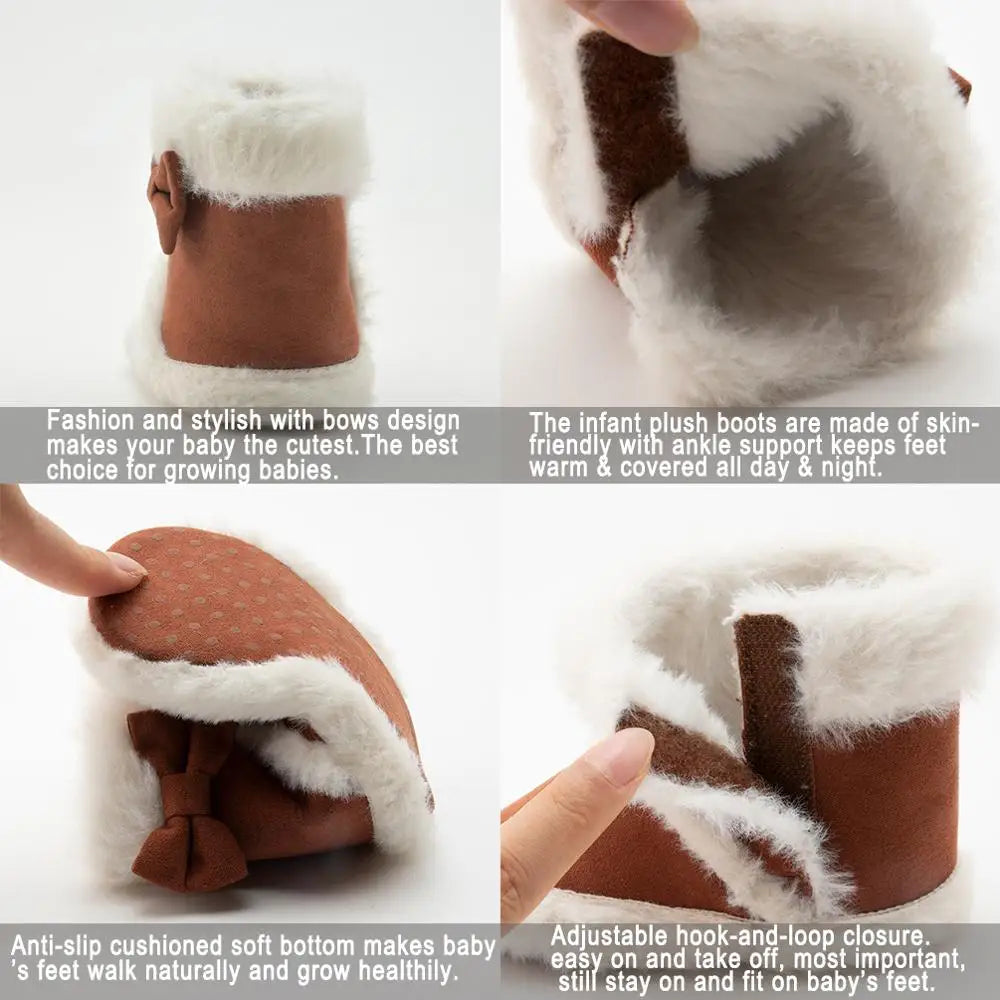 Fashion and stylish with bows design makes your baby the cutest.The best choice for growing babies.

The infant plush boots are made of skin-friendly with ankle support keeps feet warm & covered all day & night.

Anti-slip cushioned soft bottom makes baby 's feet walk naturally and grow healthily.

Adjustable hook-and-loop closure. easy on and take off, most important, still stay on and fit on baby's feet.